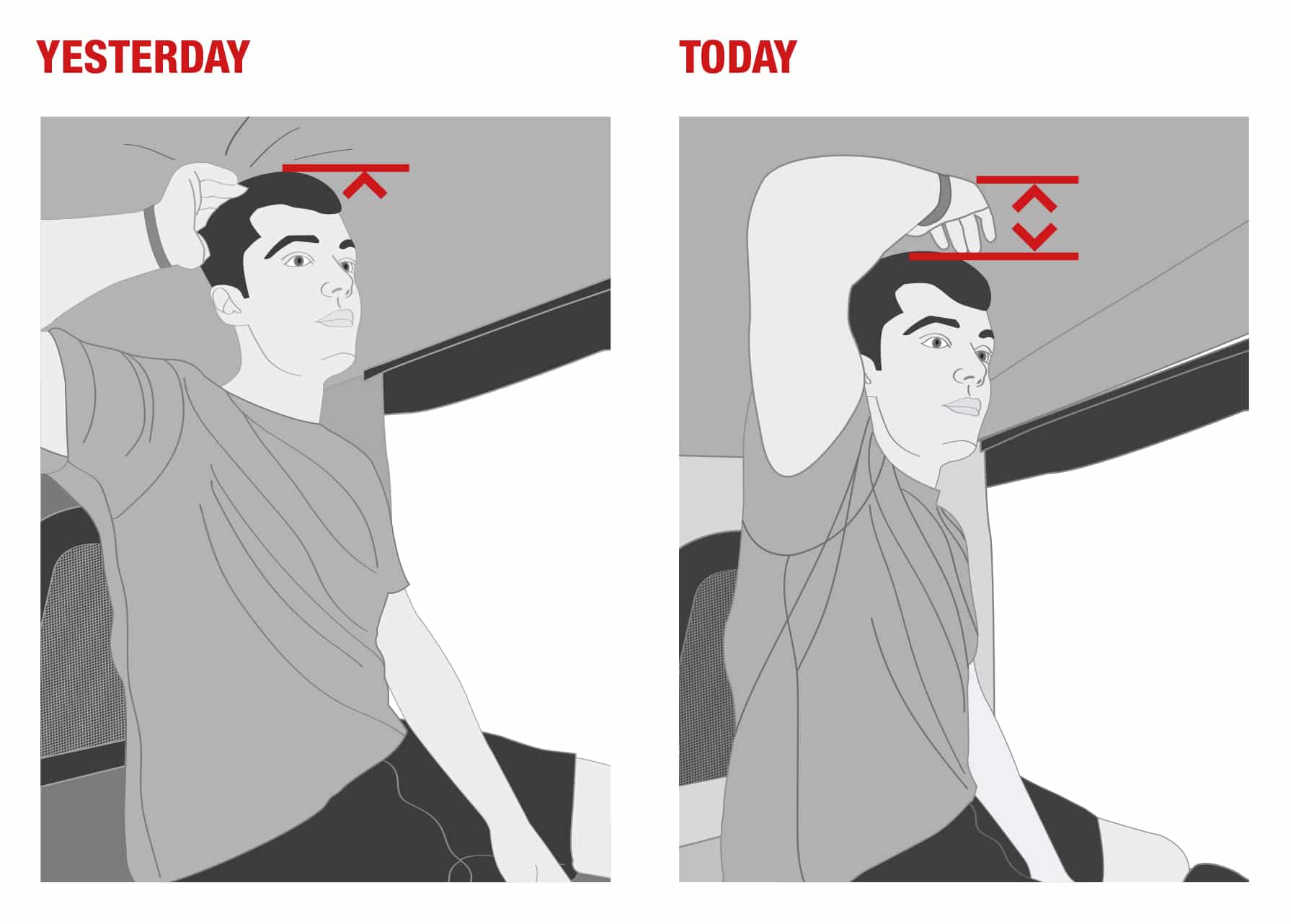 YESTERDAY

TODAY